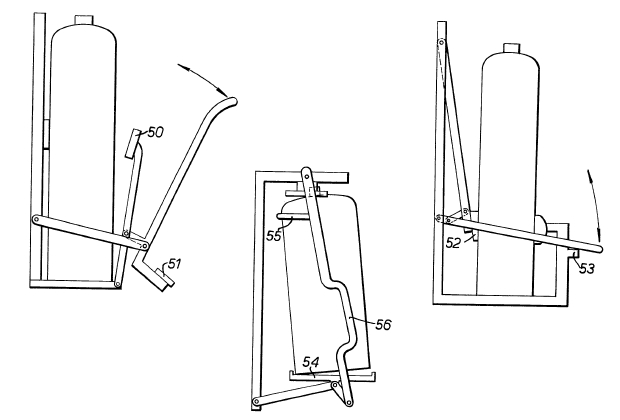 50
51
55
56
54
52
53