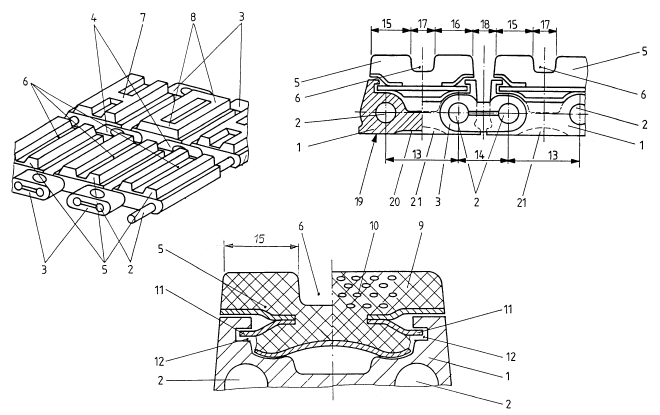 4 7 8 3
6
3 5 2

15 17 16 18 15 17
5 5
6 6
2 2
1 1
13 14 13
19 20 21 3 2 21

15 6 10 9
5
11 11
12 12
1
2 2