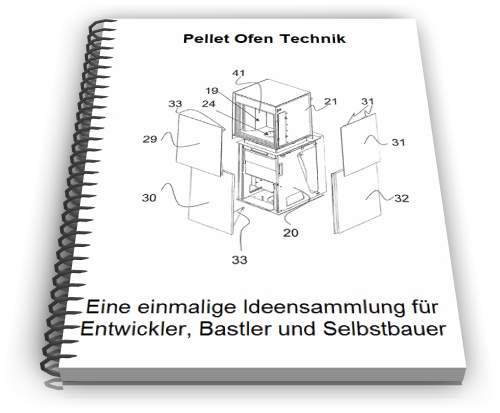 Pellet Ofen Technik

41
19
33
24
21
31
29
31
30
32
20
33

Eine einmalige Ideensammlung für Entwickler, Bastler und Selbstbauer